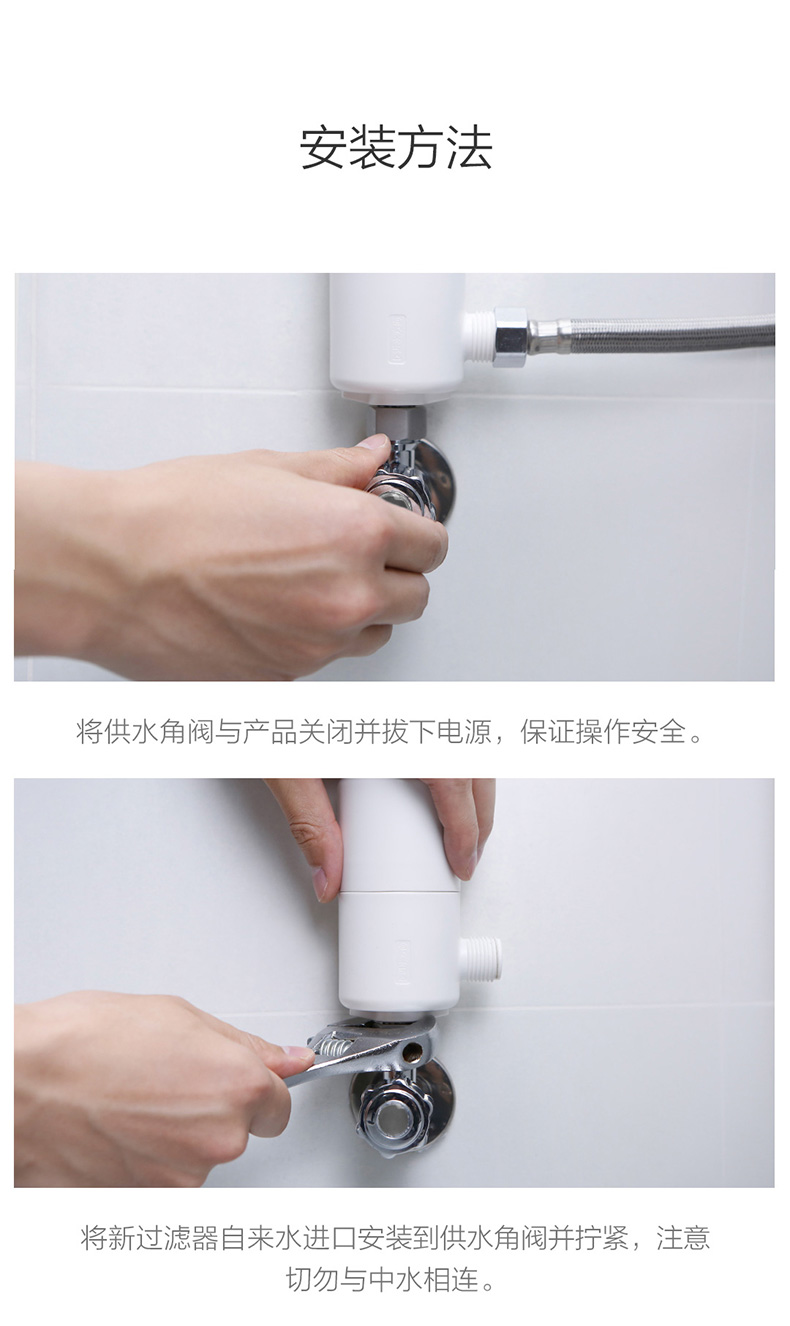 安装方法

将供水角阀与产品关闭并拔下电源，保证操作安全。

将新过滤器自来水进口安装到供水角阀并拧紧，注意切勿与中水相连。