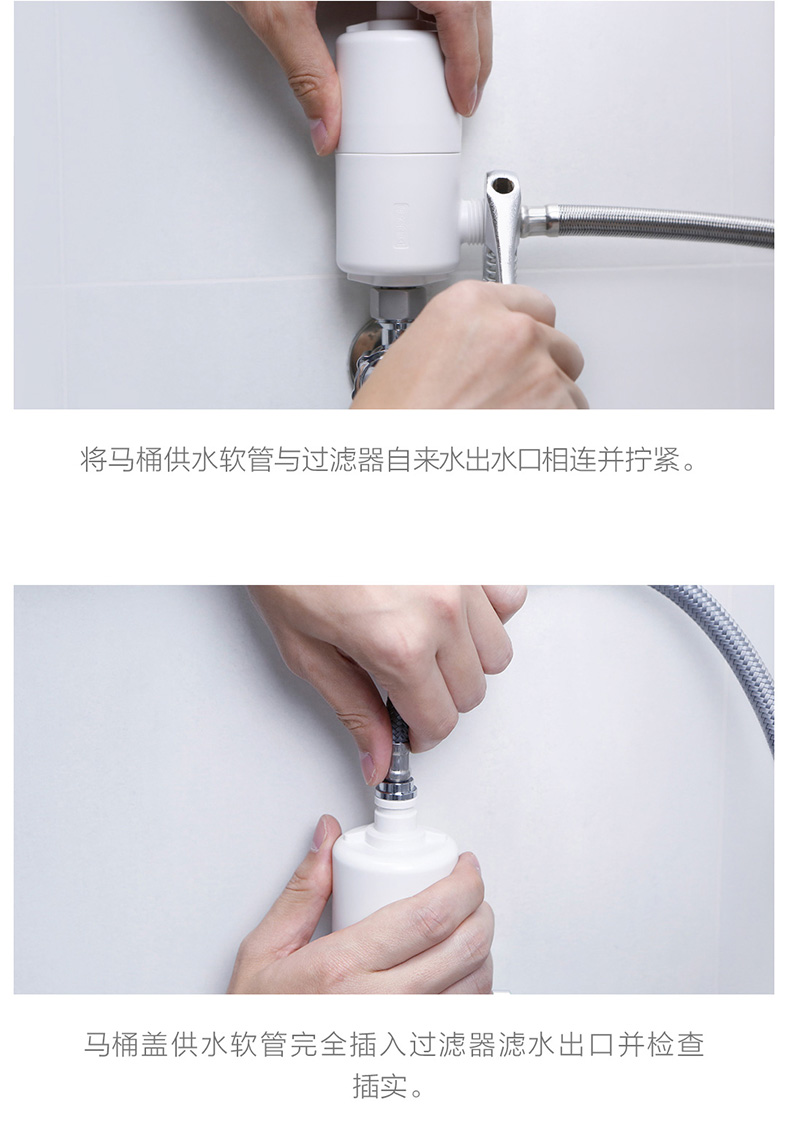 将马桶供水软管与过滤器自来水出水口相连并拧紧。

马桶盖供水软管完全插入过滤器滤水出口并检查插实。