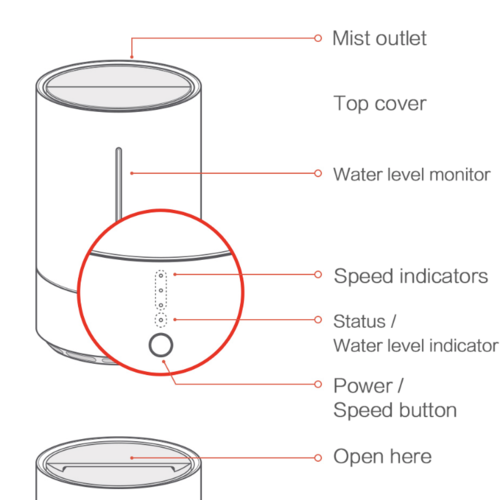 Mist outlet

Top cover

Water level monitor

Speed indicators

Status /
Water level indicator

Power /
Speed button

Open here