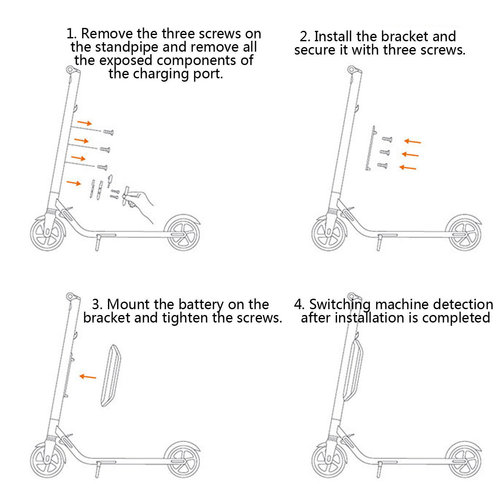 1. Remove the three screws on the standpipe and remove all the exposed components of the charging port.

2. Install the bracket and secure it with three screws.

3. Mount the battery on the bracket and tighten the screws.

4. Switching machine detection after installation is completed