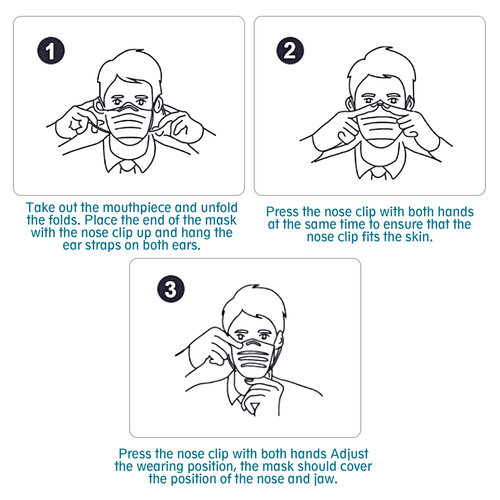 1

Take out the mouthpiece and unfold the folds. Place the end of the mask with the nose clip up and hang the ear straps on both ears.

2

Press the nose clip with both hands at the same time to ensure that the nose clip fits the skin.

3

Press the nose clip with both hands Adjust the wearing position, the mask should cover the position of the nose and jaw.