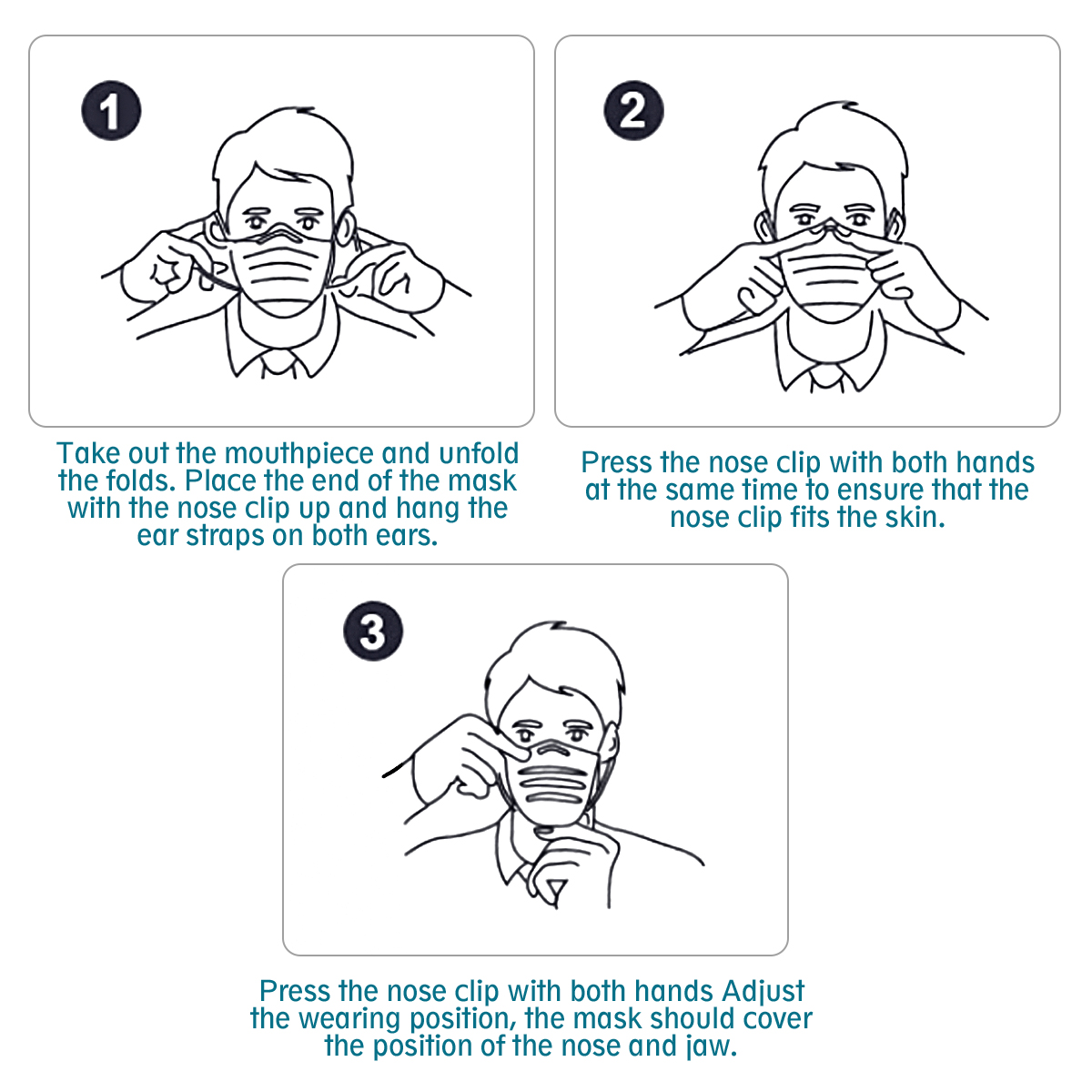 1

Take out the mouthpiece and unfold the folds. Place the end of the mask with the nose clip up and hang the ear straps on both ears.

2

Press the nose clip with both hands at the same time to ensure that the nose clip fits the skin.

3

Press the nose clip with both hands Adjust the wearing position, the mask should cover the position of the nose and jaw.