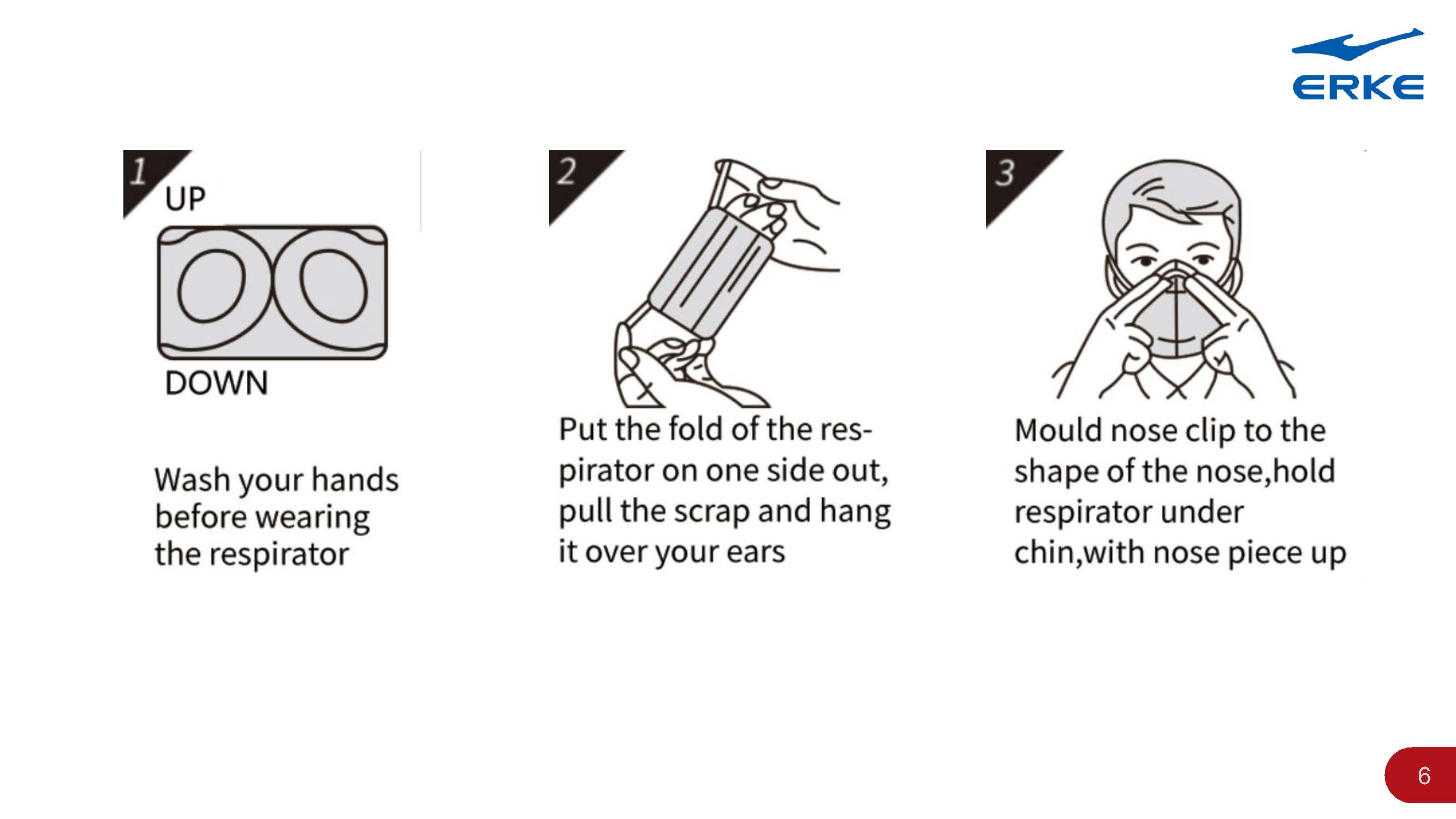 ERKE

1
UP

DOWN

Wash your hands before wearing the respirator

2

Put the fold of the respirator on one side out, pull the scrap and hang it over your ears

3

Mould nose clip to the shape of the nose,hold respirator under chin,with nose piece up

6