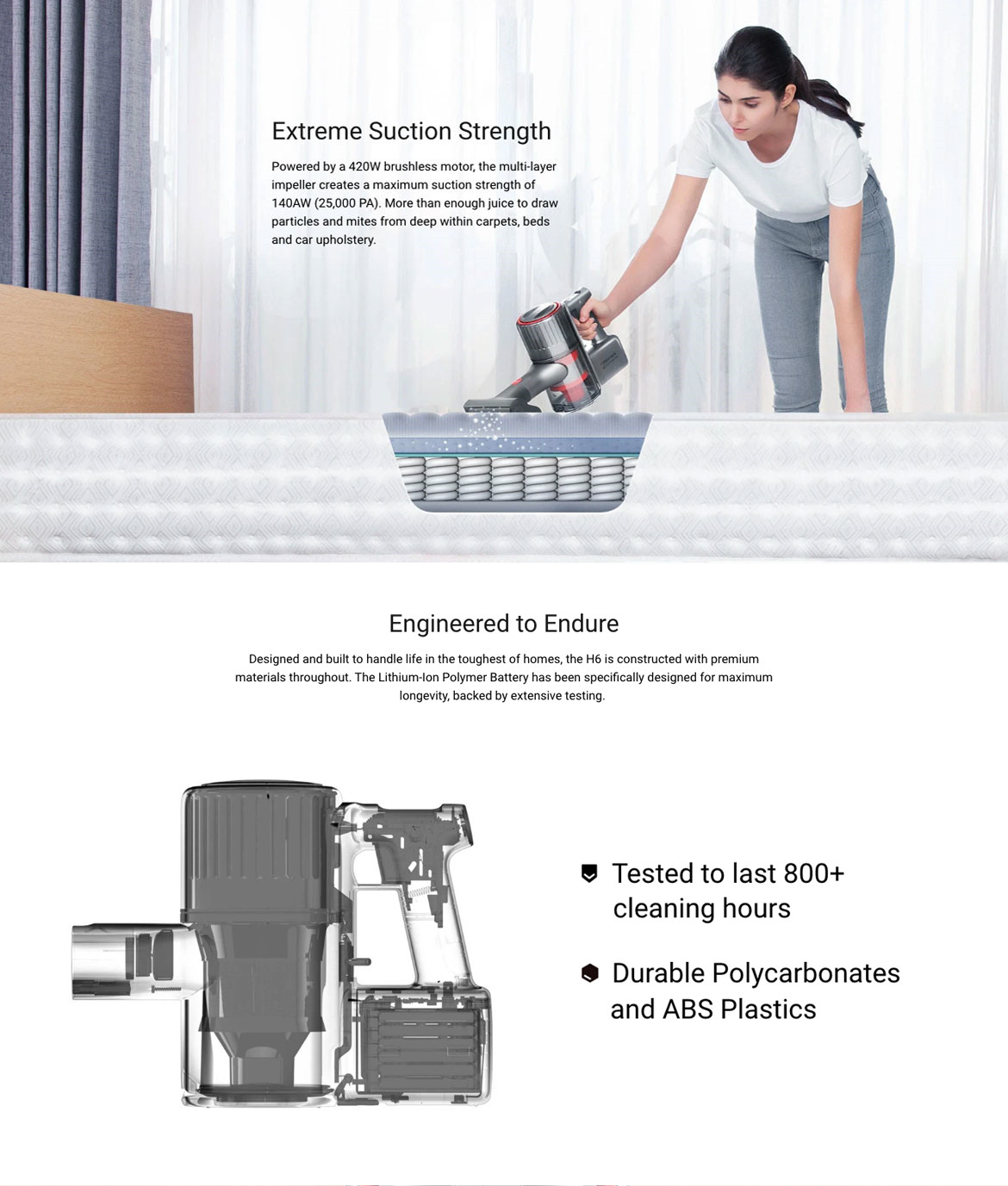 Extreme Suction Strength

Powered by a 420W brushless motor, the multi-layer impeller creates a maximum suction strength of 140AW (25,000 PA). More than enough juice to draw particles and mites from deep within carpets, beds and car upholstery.

Engineered to Endure

Designed and built to handle life in the toughest of homes, the H6 is constructed with premium materials throughout. The Lithium-Ion Polymer Battery has been specifically designed for maximum longevity, backed by extensive testing.

Tested to last 800+ cleaning hours

Durable Polycarbonates and ABS Plastics