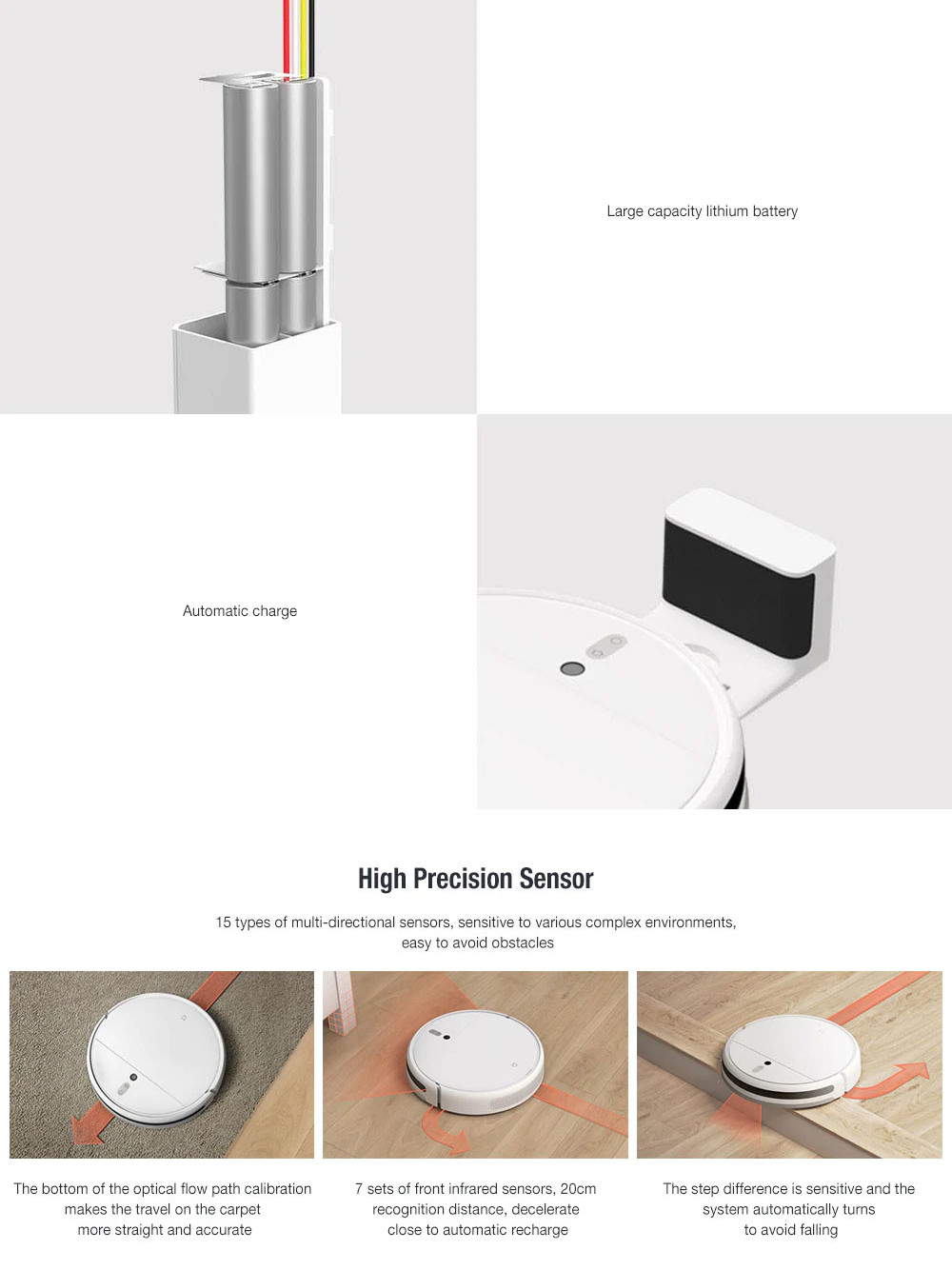 Large capacity lithium battery

Automatic charge

High Precision Sensor

15 types of multi-directional sensors, sensitive to various complex environments, easy to avoid obstacles

The bottom of the optical flow path calibration makes the travel on the carpet more straight and accurate

7 sets of front infrared sensors, 20cm recognition distance, decelerate close to automatic recharge

The step difference is sensitive and the system automatically turns to avoid falling